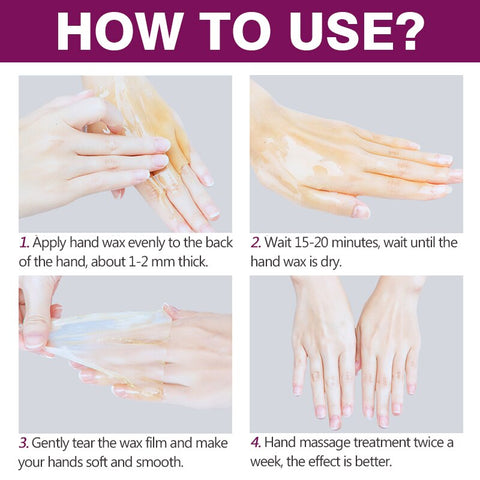 HOW TO USE?

1. Apply hand wax evenly to the back of the hand, about 1-2 mm thick.

2. Wait 15-20 minutes, wait until the hand wax is dry.

3. Gently tear the wax film and make your hands soft and smooth.

4. Hand massage treatment twice a week, the effect is better.