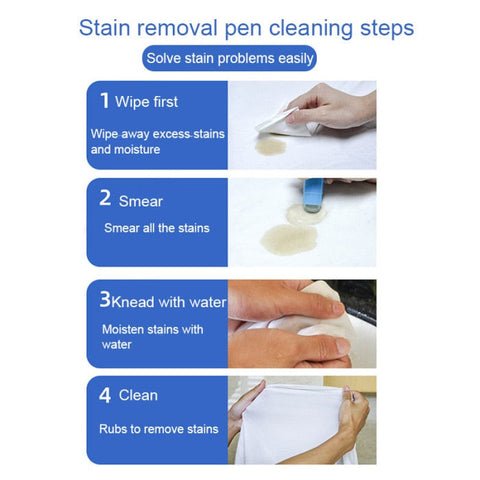 Stain removal pen cleaning steps

Solve stain problems easily

1 Wipe first

Wipe away excess stains and moisture

2 Smear

Smear all the stains

3Knead with water

Moisten stains with water

4 Clean

Rubs to remove stains