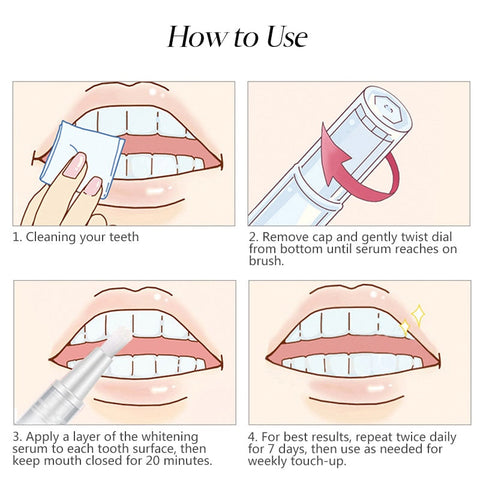 How to Use

1. Cleaning your teeth

2. Remove cap and gently twist dial from bottom until serum reaches on brush.

3. Apply a layer of the whitening serum to each tooth surface, then keep mouth closed for 20 minutes.

4. For best results, repeat twice daily for 7 days, then use as needed for weekly touch-up.