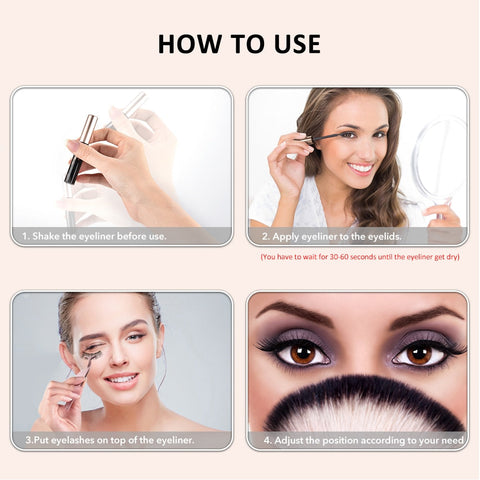 HOW TO USE

1. Shake the eyeliner before use.

2. Apply eyeliner to the eyelids.

(You have to wait for 30-60 seconds until the eyeliner get dry)

3.Put eyelashes on top of the eyeliner.

4. Adjust the position according to your need