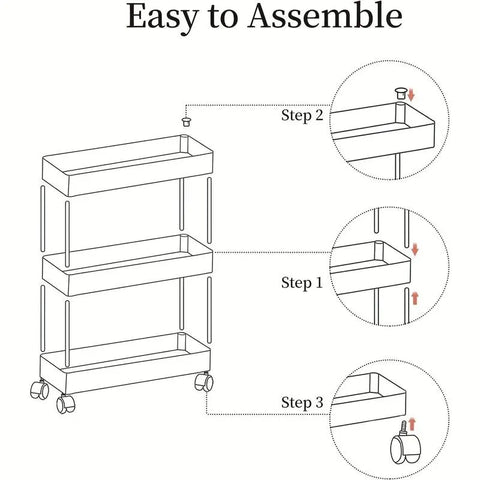 Easy to Assemble

Step 2

Step 1

Step 3