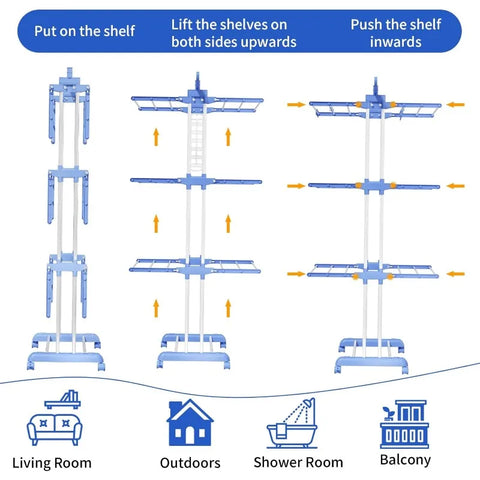 Put on the shelf

Lift the shelves on both sides upwards

Push the shelf inwards

Living Room

Outdoors

Shower Room

Balcony