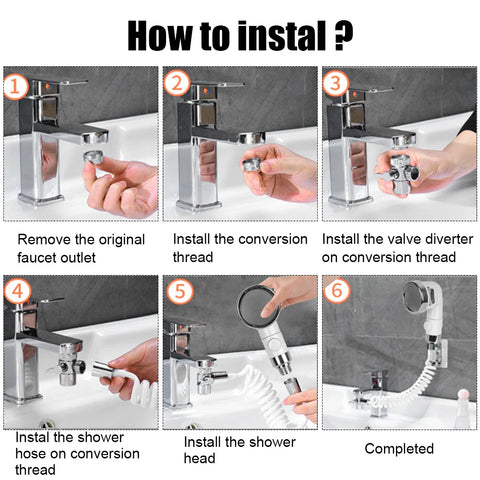 How to instal ?

1

Remove the original faucet outlet

2

Install the conversion thread

3

Install the valve diverter on conversion thread

4

Instal the shower hose on conversion thread

5

Install the shower head

6

Completed