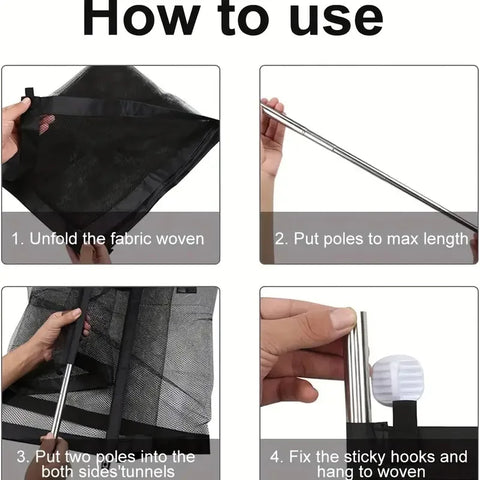 How to use

1. Unfold the fabric woven

2. Put poles to max length

3. Put two poles into the both sides'tunnels

4. Fix the sticky hooks and hang to woven