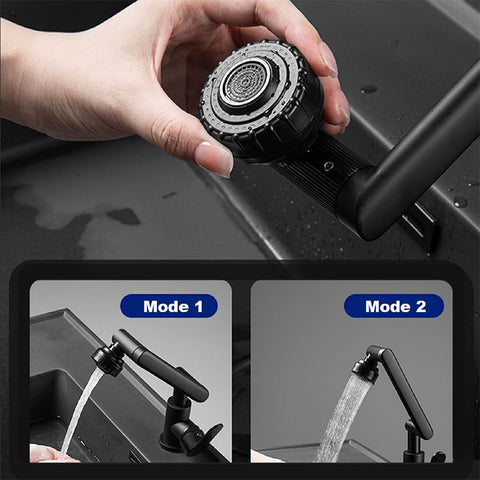 Mode 1

Mode 2