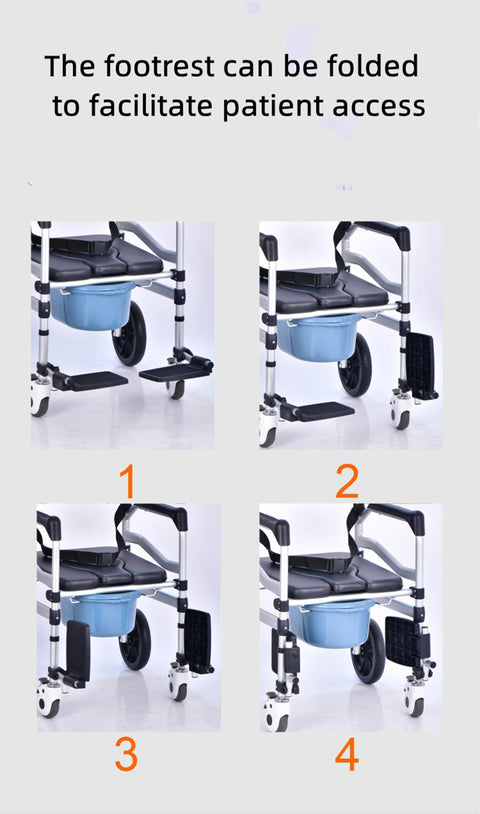 The footrest can be folded to facilitate patient access

1

2

3

4