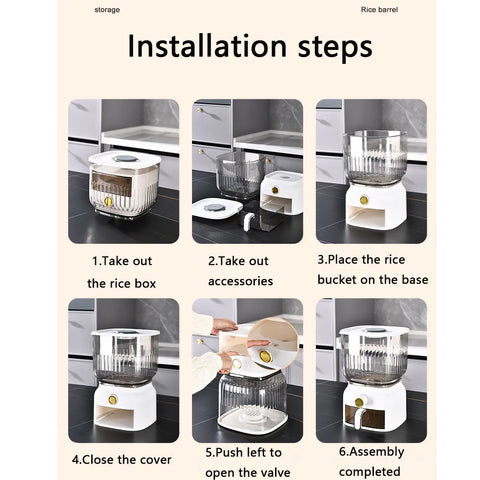 storage

Rice barrel

Installation steps

1.Take out the rice box

2.Take out accessories

3.Place the rice bucket on the base

4.Close the cover

5.Push left to open the valve

6.Assembly completed