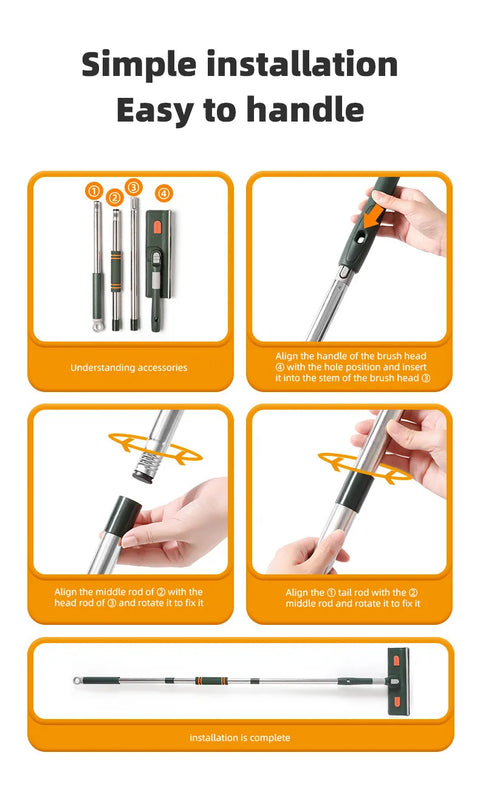 Simple installation
Easy to handle

① ② ③ ④

Understanding accessories

Align the handle of the brush head ④ with the hole position and insert it into the stem of the brush head ③

Align the middle rod of ② with the head rod of ③ and rotate it to fix it

Align the ① tail rod with the ② middle rod and rotate it to fix it

installation is complete