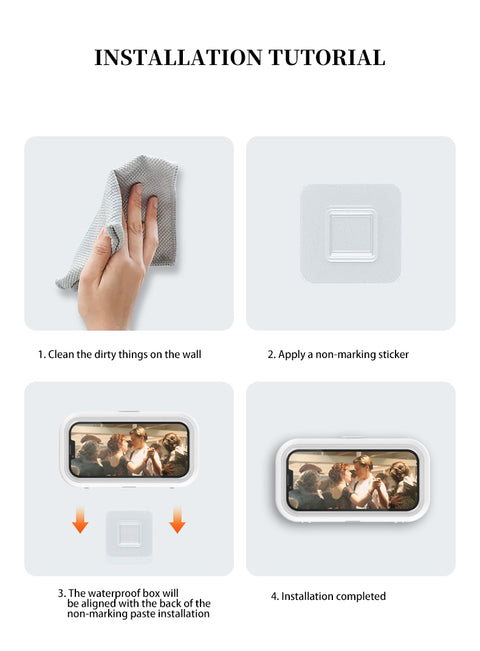 INSTALLATION TUTORIAL

1. Clean the dirty things on the wall

2. Apply a non-marking sticker

3. The waterproof box will be aligned with the back of the non-marking paste installation

4. Installation completed