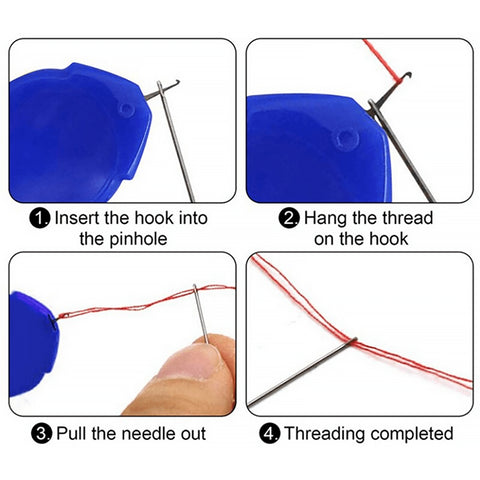 1. Insert the hook into the pinhole

2. Hang the thread on the hook

3. Pull the needle out

4. Threading completed