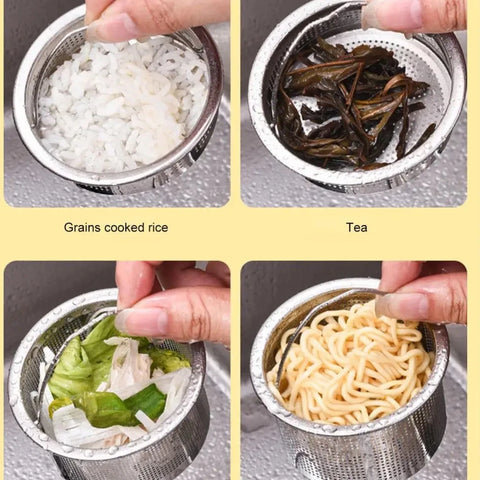 Grains cooked rice

Tea