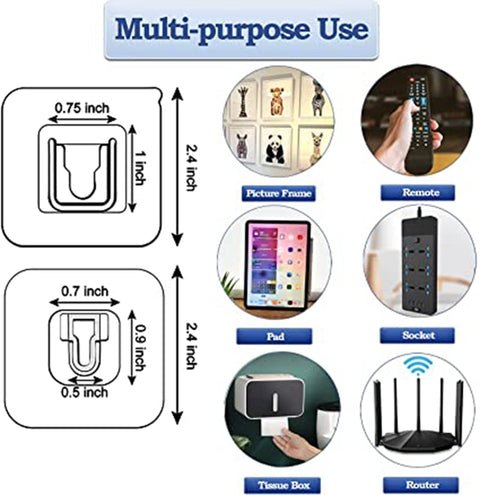 Multi-purpose Use

0.75 inch
1 inch
2.4 inch

0.7 inch
0.9 inch
0.5 inch
2.4 inch

Picture Frame
Remote
Pad
Socket
Tissue Box
Router