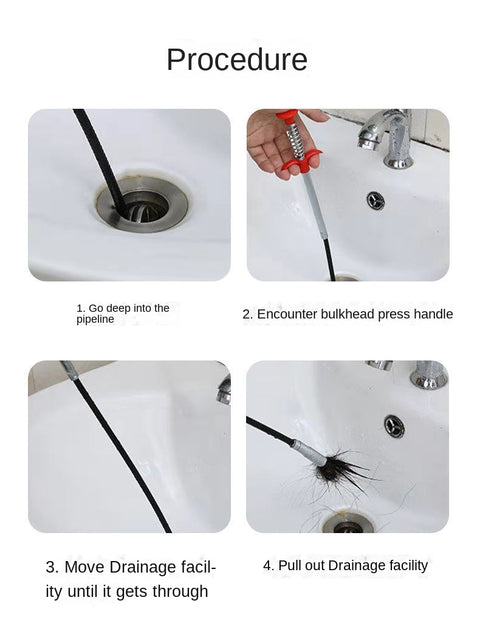 Procedure

1. Go deep into the pipeline

2. Encounter bulkhead press handle

3. Move Drainage facility until it gets through

4. Pull out Drainage facility