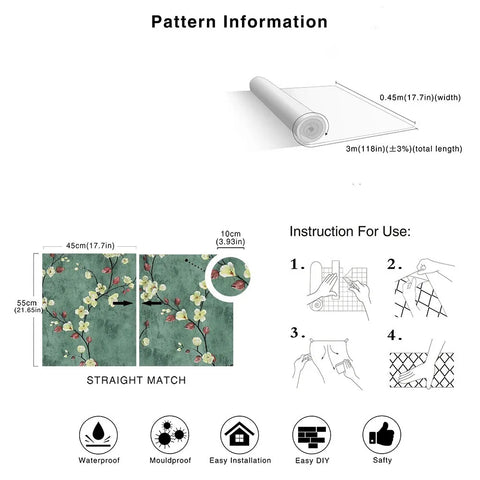 Pattern Information

0.45m(17.7in)(width)

3m(118in)(±3%)(total length)

45cm(17.7in)

10cm (3.93in)

55cm (21.65in)

STRAIGHT MATCH

Instruction For Use:

1.

2.

3.

4.

Waterproof

Mouldproof

Easy Installation

Easy DIY

Safty