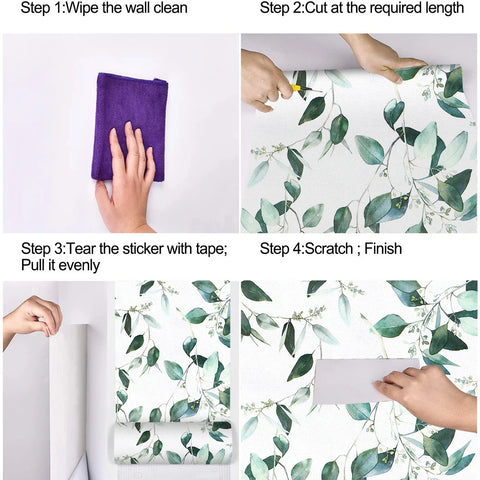 Step 1:Wipe the wall clean

Step 2:Cut at the required length

Step 3:Tear the sticker with tape; Pull it evenly

Step 4:Scratch ; Finish