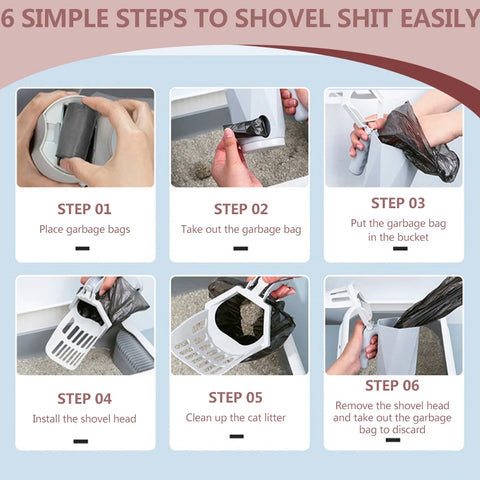 6 SIMPLE STEPS TO SHOVEL SHIT EASILY

STEP 01
Place garbage bags

STEP 02
Take out the garbage bag

STEP 03
Put the garbage bag in the bucket

STEP 04
Install the shovel head

STEP 05
Clean up the cat litter

STEP 06
Remove the shovel head and take out the garbage bag to discard