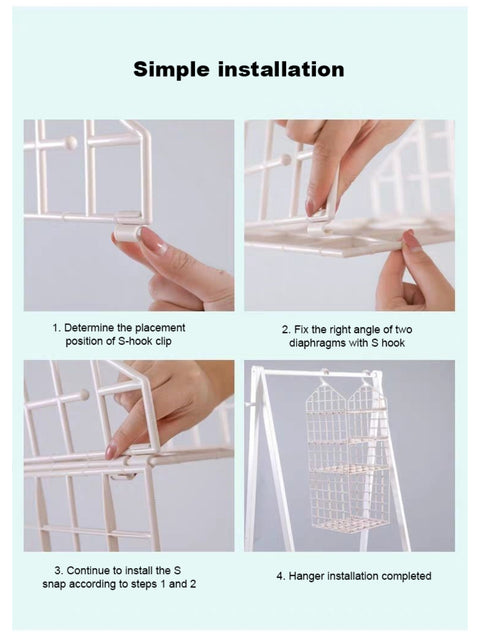 Simple installation

1. Determine the placement position of S-hook clip

2. Fix the right angle of two diaphragms with S hook

3. Continue to install the S snap according to steps 1 and 2

4. Hanger installation completed