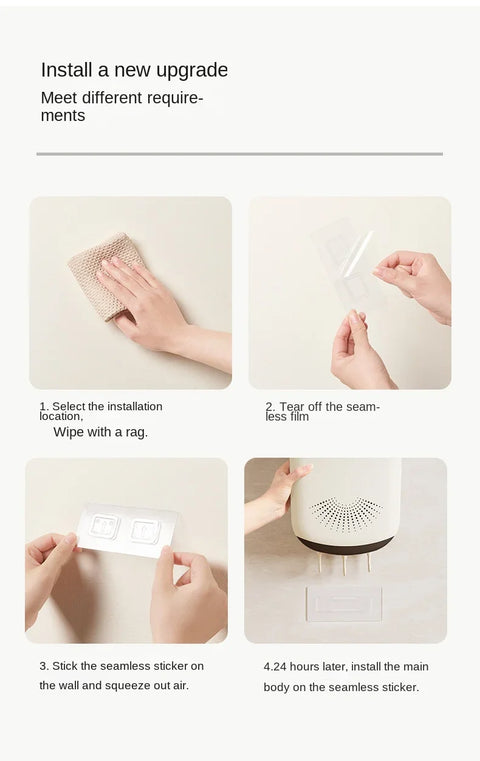 Install a new upgrade

Meet different requirements

1. Select the installation location,

Wipe with a rag.

2. Tear off the seamless film

3. Stick the seamless sticker on the wall and squeeze out air.

4.24 hours later, install the main body on the seamless sticker.