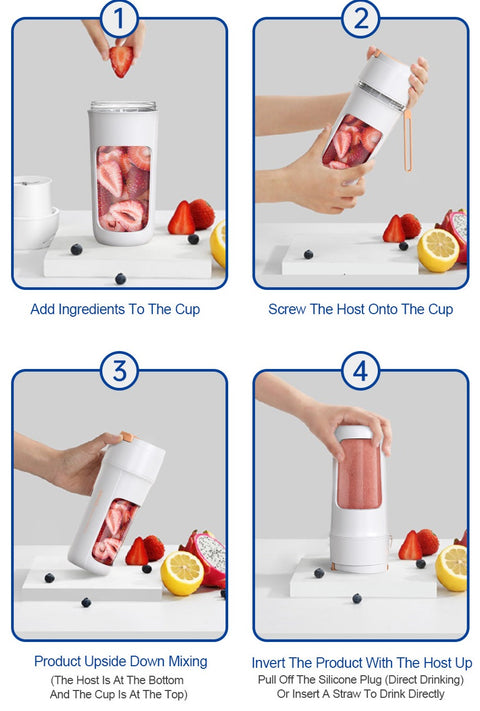 1

Add Ingredients To The Cup

2

Screw The Host Onto The Cup

3

Product Upside Down Mixing

(The Host Is At The Bottom And The Cup Is At The Top)

4

Invert The Product With The Host Up

Pull Off The Silicone Plug (Direct Drinking) Or Insert A Straw To Drink Directly