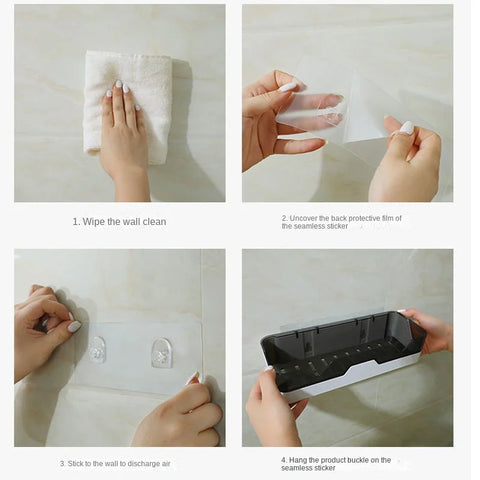 1. Wipe the wall clean

2. Uncover the back protective film of the seamless sticker

3. Stick to the wall to discharge air

4. Hang the product buckle on the seamless sticker