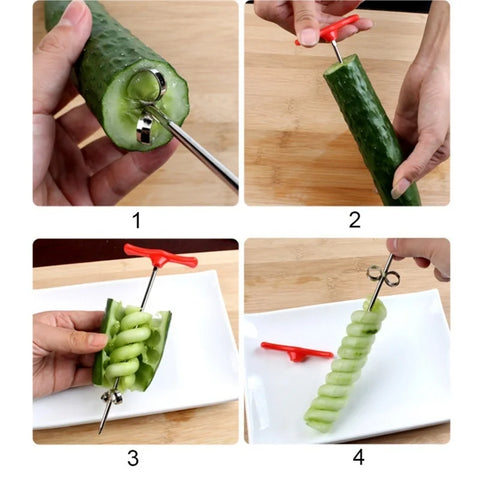 1

2

3

4