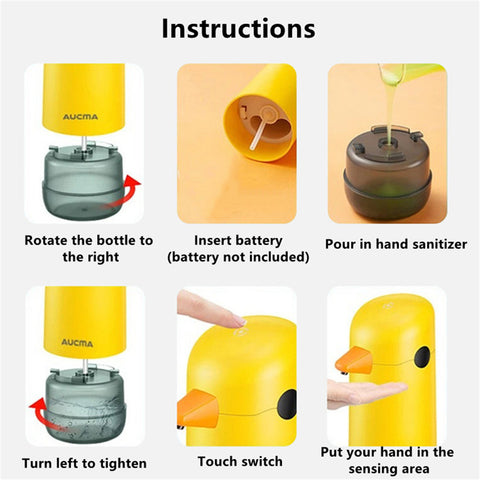 Instructions

AUCMA

Rotate the bottle to the right

Insert battery (battery not included)

Pour in hand sanitizer

AUCMA

Turn left to tighten

Touch switch

Put your hand in the sensing area