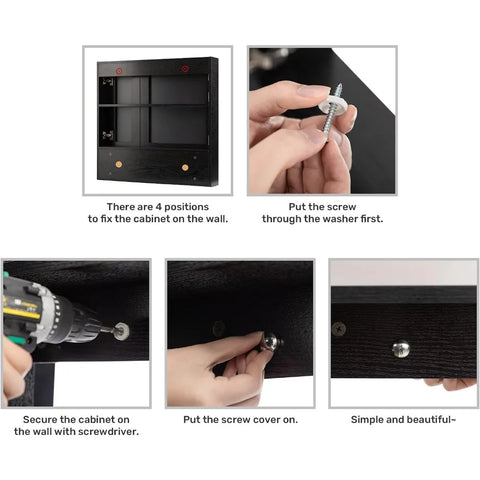 There are 4 positions to fix the cabinet on the wall.

Put the screw through the washer first.

Secure the cabinet on the wall with screwdriver.

Put the screw cover on.

Simple and beautiful~