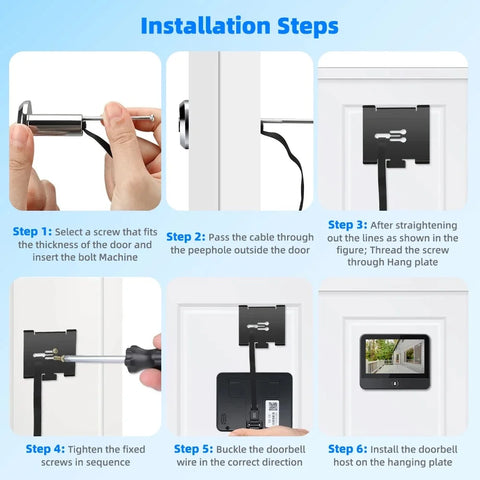 Installation Steps

Step 1: Select a screw that fits the thickness of the door and insert the bolt Machine

Step 2: Pass the cable through the peephole outside the door

Step 3: After straightening out the lines as shown in the figure; Thread the screw through Hang plate

Step 4: Tighten the fixed screws in sequence

Step 5: Buckle the doorbell wire in the correct direction

Step 6: Install the doorbell host on the hanging plate