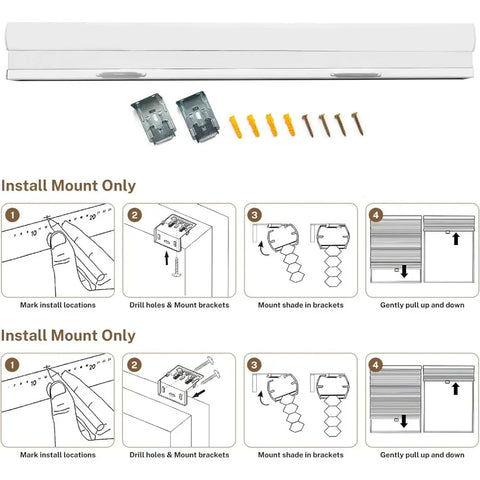 Install Mount Only

1
10
20
Mark install locations

2
Drill holes & Mount brackets

3
Mount shade in brackets

4
Gently pull up and down

Install Mount Only

1
10
20
Mark install locations

2
Drill holes & Mount brackets

3
Mount shade in brackets

4
Gently pull up and down