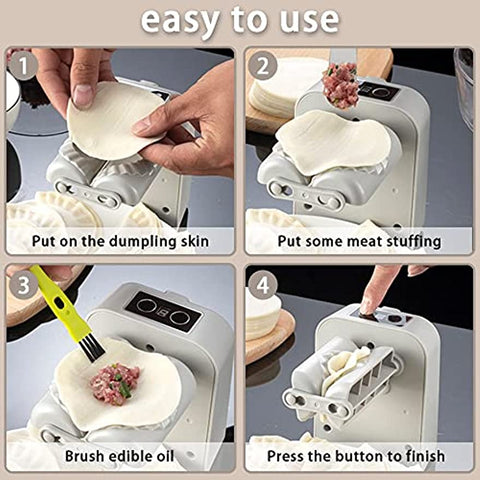 easy to use

1
Put on the dumpling skin

2
Put some meat stuffing

3
Brush edible oil

4
Press the button to finish