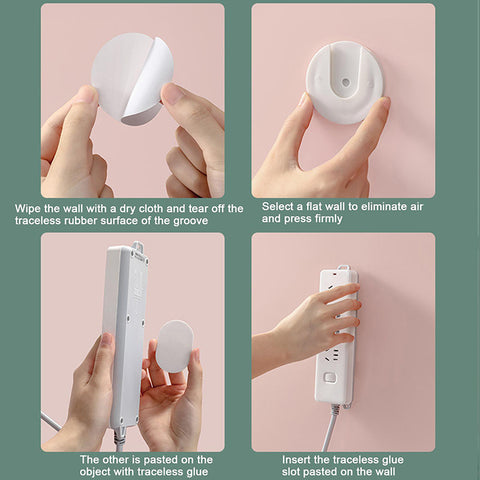 Wipe the wall with a dry cloth and tear off the traceless rubber surface of the groove

Select a flat wall to eliminate air and press firmly

The other is pasted on the object with traceless glue

Insert the traceless glue slot pasted on the wall