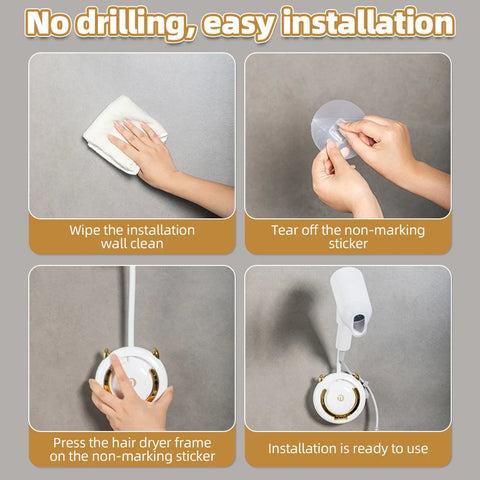 No drilling, easy installation

Wipe the installation wall clean

Tear off the non-marking sticker

Press the hair dryer frame on the non-marking sticker

Installation is ready to use