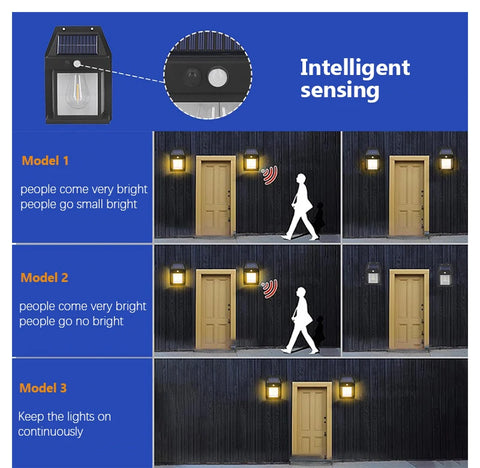 Intelligent sensing

Model 1

people come very bright
people go small bright

Model 2

people come very bright
people go no bright

Model 3

Keep the lights on continuously