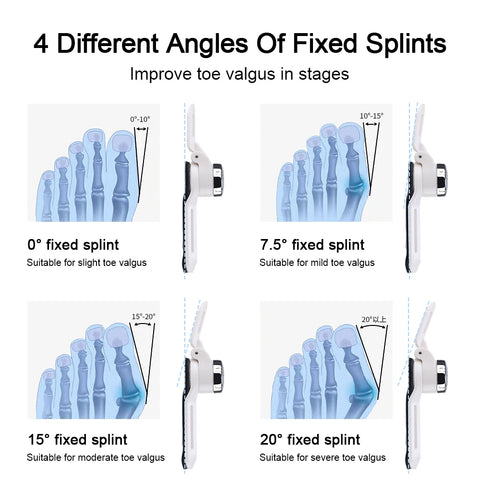 4 Different Angles Of Fixed Splints

Improve toe valgus in stages

0°-10°

0° fixed splint

Suitable for slight toe valgus

10°-15°

7.5° fixed splint

Suitable for mild toe valgus

15°-20°

15° fixed splint

Suitable for moderate toe valgus

20°以上

20° fixed splint

Suitable for severe toe valgus