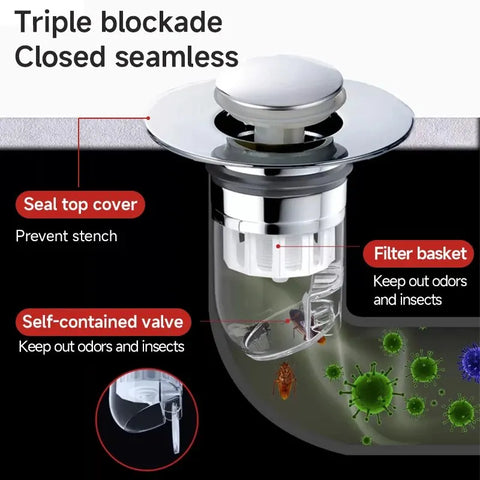 Triple blockade
Closed seamless

Seal top cover
Prevent stench

Filter basket
Keep out odors and insects

Self-contained valve
Keep out odors and insects