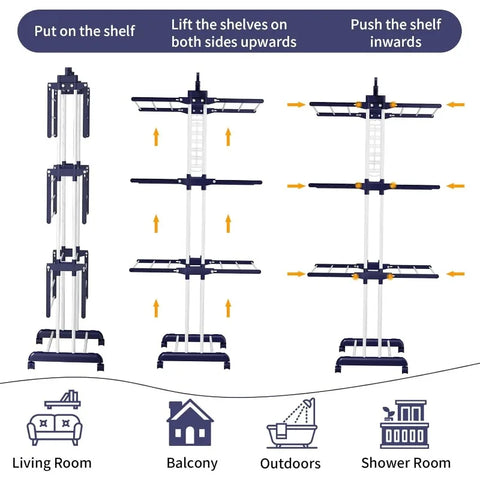 Put on the shelf

Lift the shelves on both sides upwards

Push the shelf inwards

Living Room

Balcony

Outdoors

Shower Room