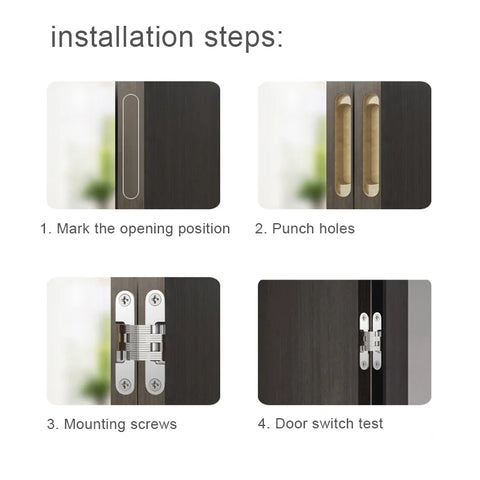 installation steps:

1. Mark the opening position

2. Punch holes

3. Mounting screws

4. Door switch test