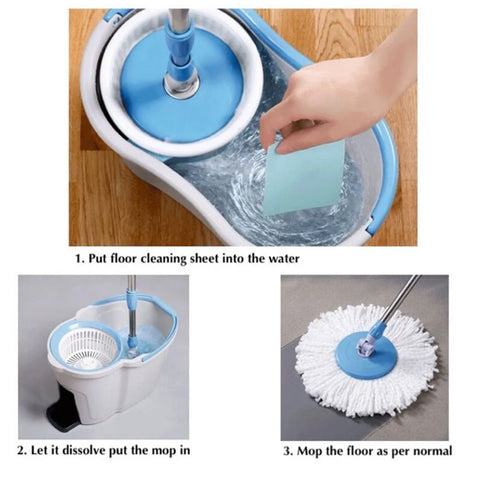 1. Put floor cleaning sheet into the water

2. Let it dissolve put the mop in

3. Mop the floor as per normal