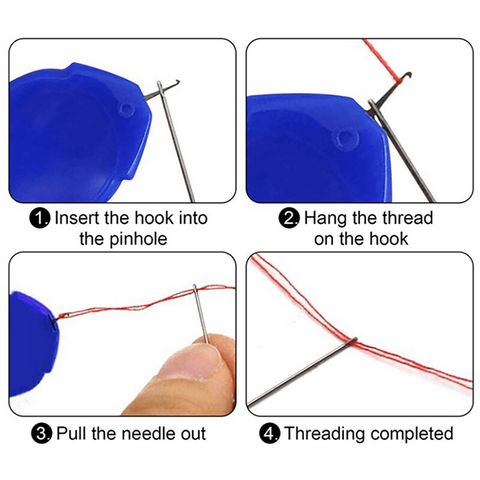 1. Insert the hook into the pinhole

2. Hang the thread on the hook

3. Pull the needle out

4. Threading completed