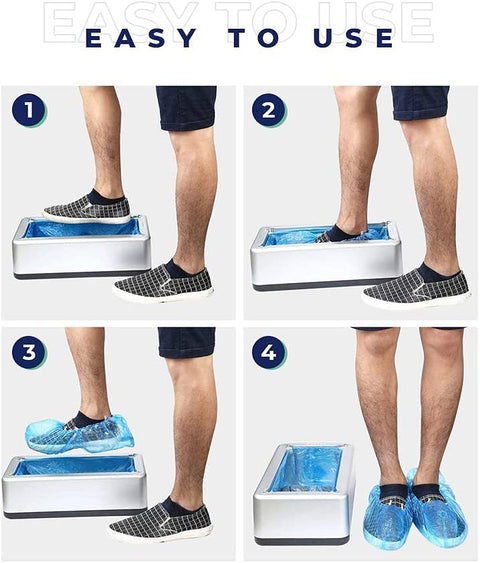 EASY TO USE

EASY TO USE

1

2

3

4