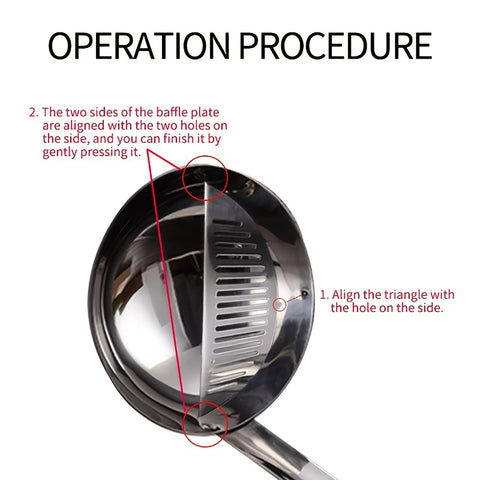 OPERATION PROCEDURE

2. The two sides of the baffle plate are aligned with the two holes on the side, and you can finish it by gently pressing it.

1. Align the triangle with the hole on the side.