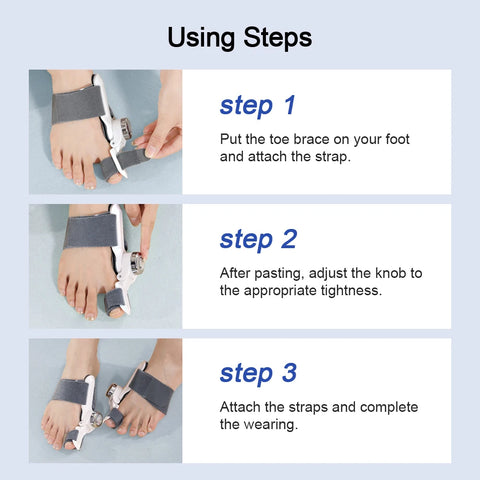 Using Steps

step 1

Put the toe brace on your foot and attach the strap.

step 2

After pasting, adjust the knob to the appropriate tightness.

step 3

Attach the straps and complete the wearing.