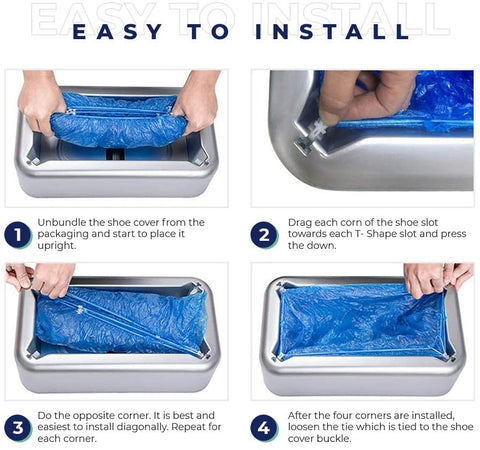 EASY TO INSTALL

EASY TO INSTALL

1 Unbundle the shoe cover from the packaging and start to place it upright.

2 Drag each corn of the shoe slot towards each T- Shape slot and press the down.

3 Do the opposite corner. It is best and easiest to install diagonally. Repeat for each corner.

4 After the four corners are installed, loosen the tie which is tied to the shoe cover buckle.