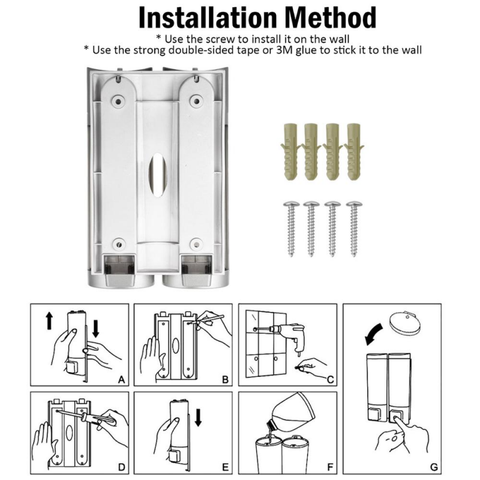 Installation Method
* Use the screw to install it on the wall
* Use the strong double-sided tape or 3M glue to stick it to the wall

A

B

C

D

E

F

G