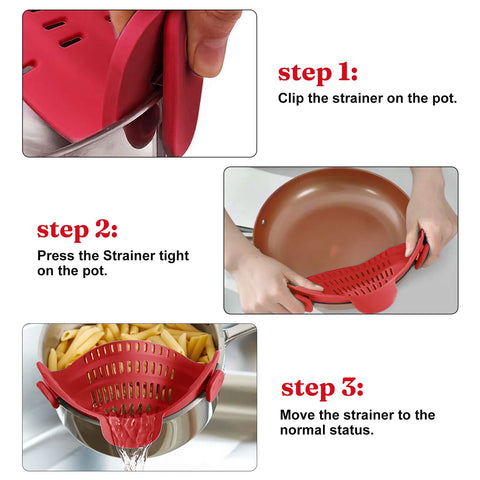 step 1:
Clip the strainer on the pot.

step 2:
Press the Strainer tight on the pot.

step 3:
Move the strainer to the normal status.