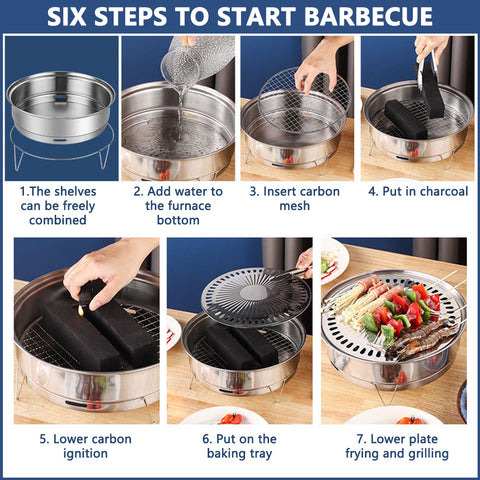 SIX STEPS TO START BARBECUE

1.The shelves can be freely combined

2. Add water to the furnace bottom

3. Insert carbon mesh

4. Put in charcoal

5. Lower carbon ignition

6. Put on the baking tray

7. Lower plate frying and grilling