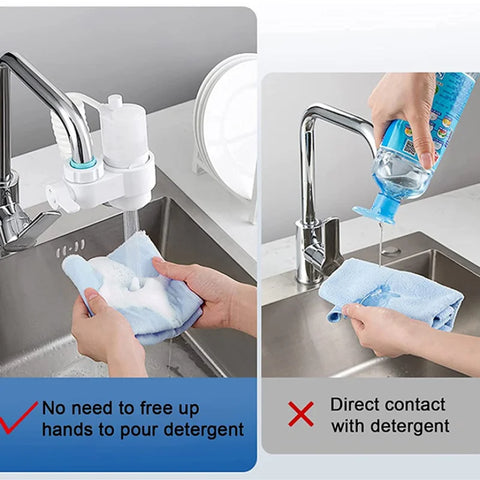 No need to free up hands to pour detergent

Direct contact with detergent