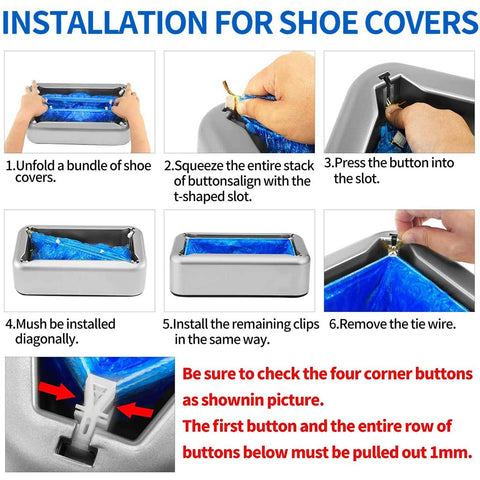 INSTALLATION FOR SHOE COVERS

1.Unfold a bundle of shoe covers.

2.Squeeze the entire stack of buttonsalign with the t-shaped slot.

3.Press the button into the slot.

4.Mush be installed diagonally.

5.Install the remaining clips in the same way.

6.Remove the tie wire.

Be sure to check the four corner buttons as shownin picture.
The first button and the entire row of buttons below must be pulled out 1mm.