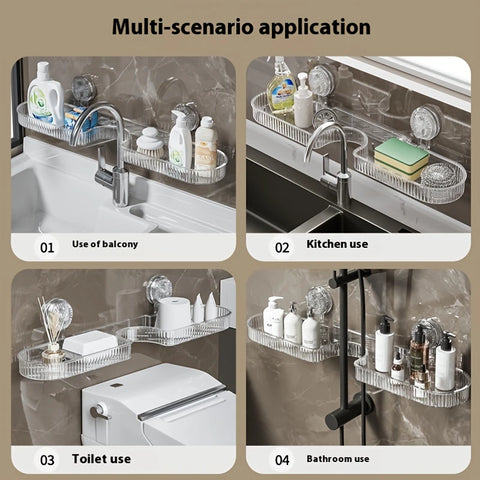 Multi-scenario application

01 Use of balcony

02 Kitchen use

03 Toilet use

04 Bathroom use