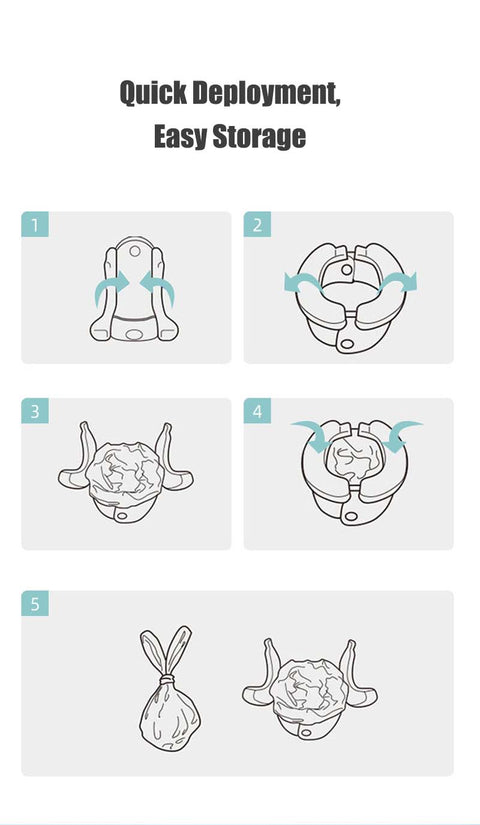 Quick Deployment,
Easy Storage

1

2

3

4

5